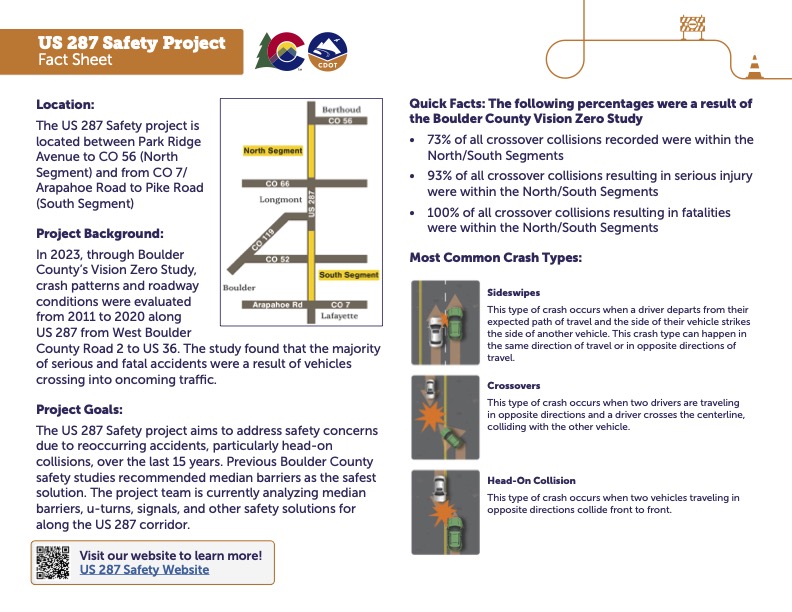 US 287 Safety Project
Fact Sheet

CDOT

Location:
The US 287 Safety project is located between Park Ridge Avenue to CO 56 (North Segment) and from CO 7/ Arapahoe Road to Pike Road (South Segment)

Berthoud
CO 56
North Segment
CO 66
Longmont
US 287
CO 119
CO 52
South Segment
Boulder
Arapahoe Rd
CO 7
Lafayette

Project Background:
In 2023, through Boulder County's Vision Zero Study, crash patterns and roadway conditions were evaluated from 2011 to 2020 along US 287 from West Boulder County Road 2 to US 36. The study found that the majority of serious and fatal accidents were a result of vehicles crossing into oncoming traffic.

Project Goals:
The US 287 Safety project aims to address safety concerns due to reoccurring accidents, particularly head-on collisions, over the last 15 years. Previous Boulder County safety studies recommended median barriers as the safest solution. The project team is currently analyzing median barriers, u-turns, signals, and other safety solutions for along the US 287 corridor.

Visit our website to learn more!
US 287 Safety Website

Quick Facts: The following percentages were a result of the Boulder County Vision Zero Study
• 73% of all crossover collisions recorded were within the North/South Segments
• 93% of all crossover collisions resulting in serious injury were within the North/South Segments
• 100% of all crossover collisions resulting in fatalities were within the North/South Segments

Most Common Crash Types:

Sideswipes
This type of crash occurs when a driver departs from their expected path of travel and the side of their vehicle strikes the side of another vehicle. This crash type can happen in the same direction of travel or in opposite directions of travel.

Crossovers
This type of crash occurs when two drivers are traveling in opposite directions and a driver crosses the centerline, colliding with the other vehicle.

Head-On Collision
This type of crash occurs when two vehicles traveling in opposite directions collide front to front.